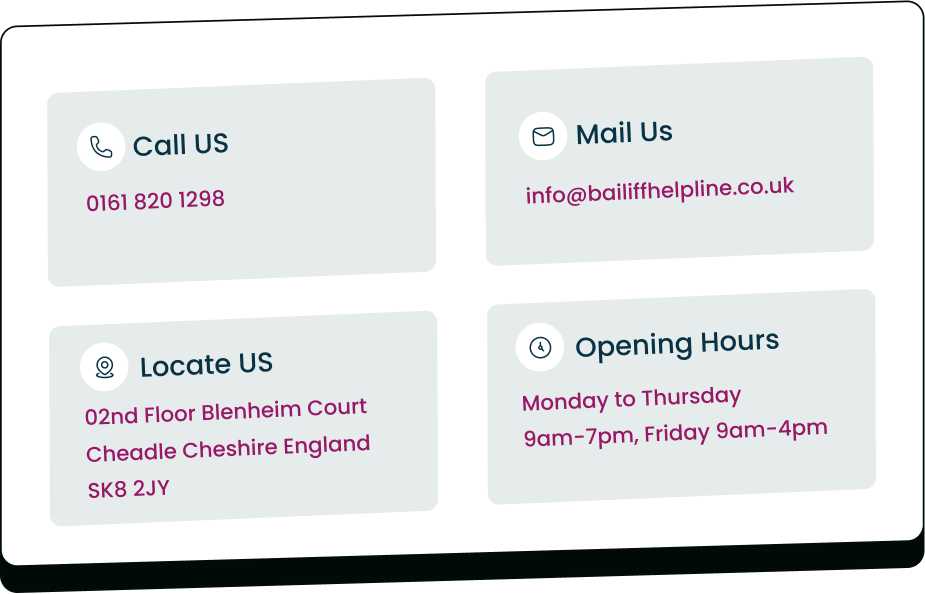 Call US

0161 820 1298

Mail Us

info@bailiffhelpline.co.uk

Locate US

02nd Floor Blenheim Court
Cheadle Cheshire England
SK8 2JY

Opening Hours

Monday to Thursday
9am-7pm, Friday 9am-4pm